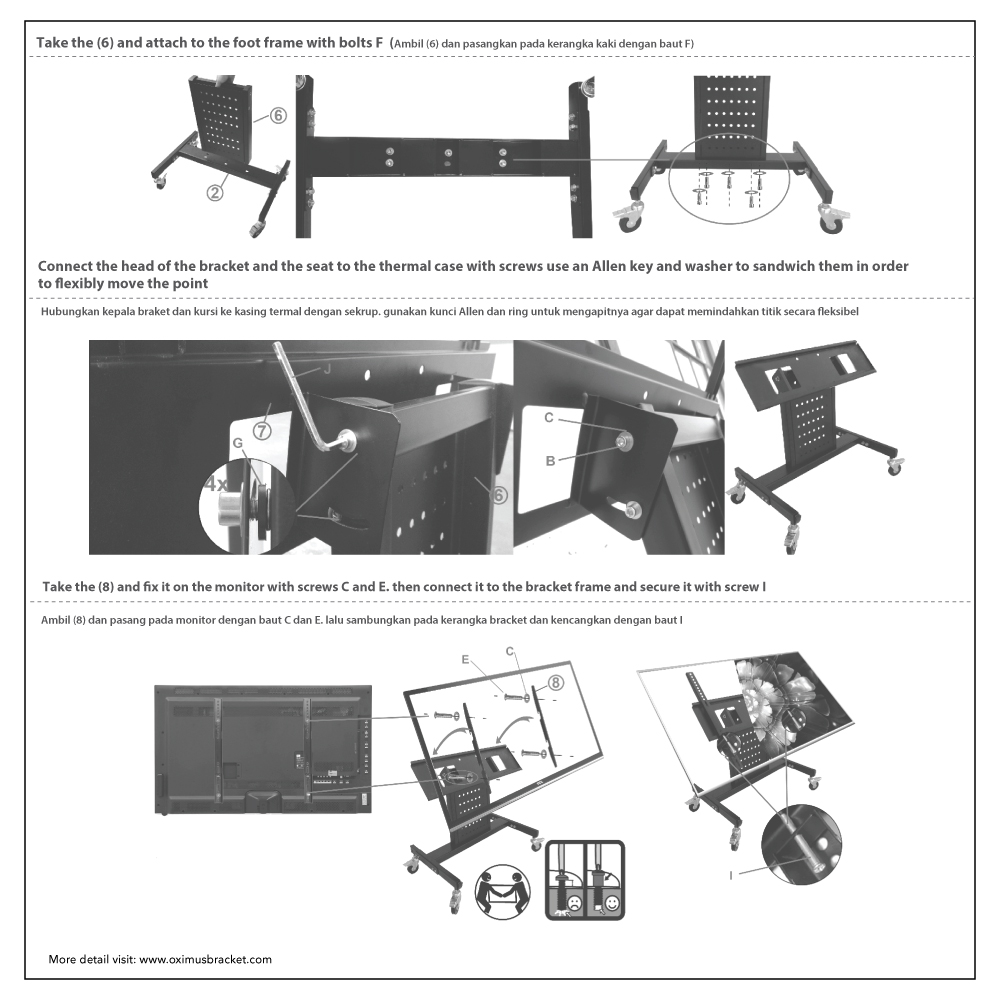 Take the (6) and attach to the foot frame with bolts F (Ambil (6) dan pasangkan pada kerangka kaki dengan baut F)

6

2

Connect the head of the bracket and the seat to the thermal case with screws use an Allen key and washer to sandwich them in order to flexibly move the point

Hubungkan kepala braket dan kursi ke kasing termal dengan sekrup. gunakan kunci Allen dan ring untuk mengapitnya agar dapat memindahkan titik secara fleksibel

J

7

G

4x

6

C

B

Take the (8) and fix it on the monitor with screws C and E. then connect it to the bracket frame and secure it with screw I

Ambil (8) dan pasang pada monitor dengan baut C dan E. lalu sambungkan pada kerangka bracket dan kencangkan dengan baut I

E

C

8

I

More detail visit: www.oximusbracket.com